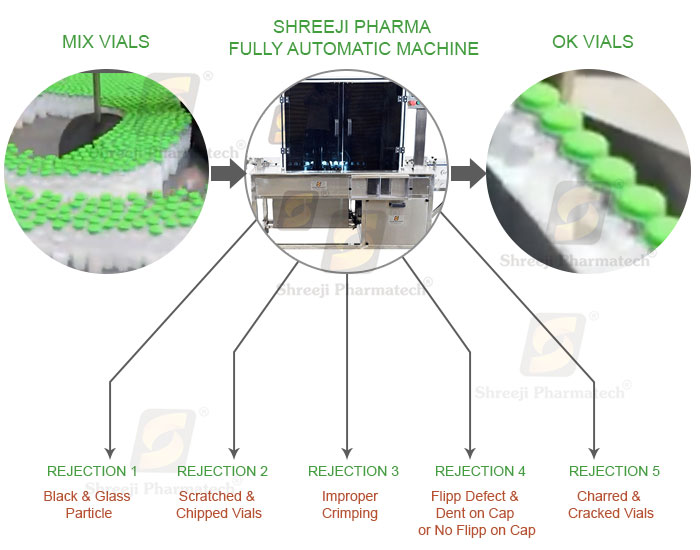 MIX VIALS

SHREEJI PHARMA
FULLY AUTOMATIC MACHINE

OK VIALS

Shreeji Pharmatech®

Shreeji Pharmatech®

Shreeji Pharmatech®

Shreeji Pharmatech®

Shreeji Pharmatech®

REJECTION 1
Black & Glass Particle

REJECTION 2
Scratched & Chipped Vials

REJECTION 3
Improper Crimping

REJECTION 4
Flipp Defect & Dent on Cap or No Flipp on Cap

REJECTION 5
Charred & Cracked Vials